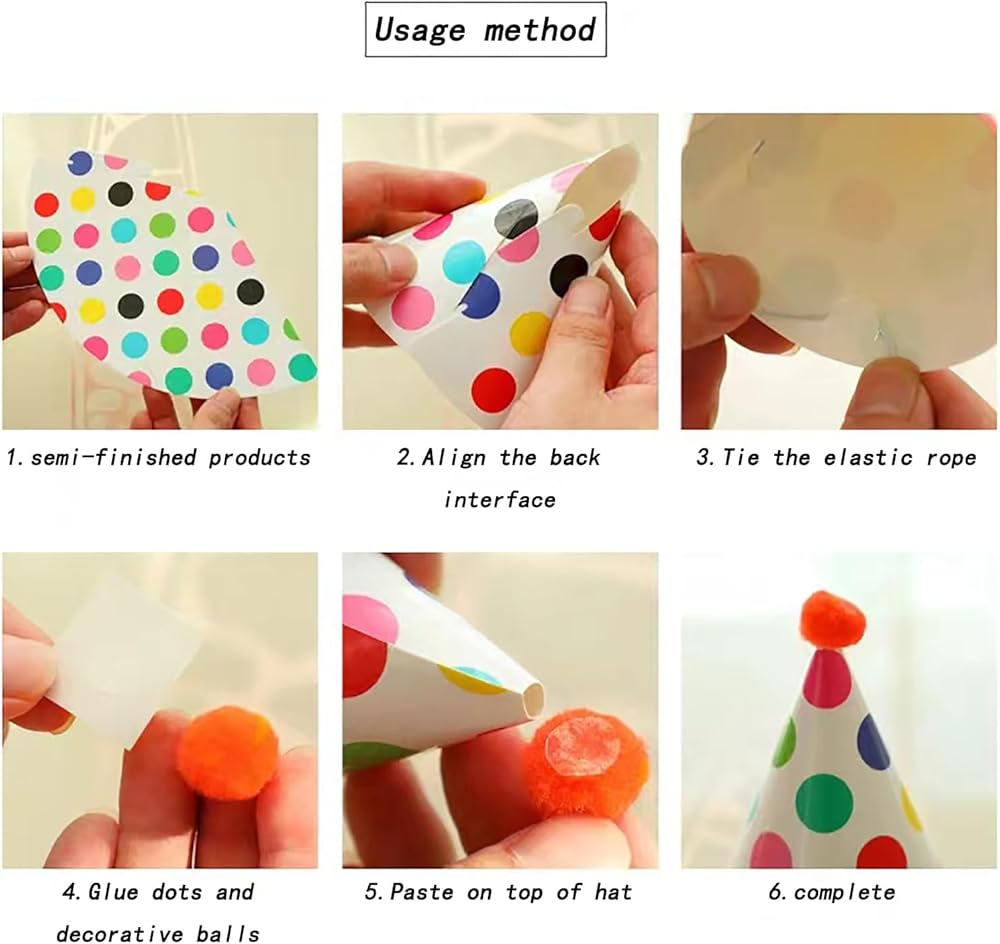 Usage method

1. semi-finished products

2. Align the back interface

3. Tie the elastic rope

4. Glue dots and decorative balls

5. Paste on top of hat

6. complete