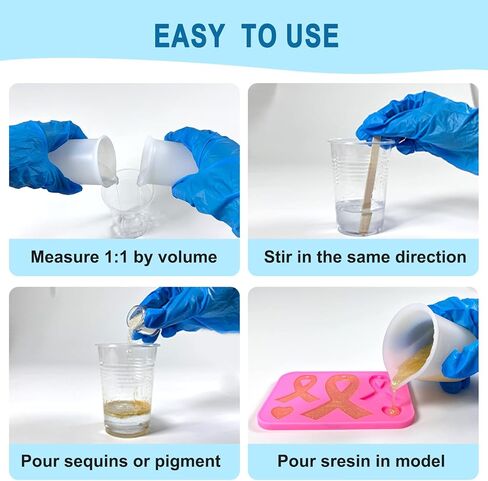 EASY TO USE

Measure 1:1 by volume

Stir in the same direction

Pour sequins or pigment

Pour sresin in model