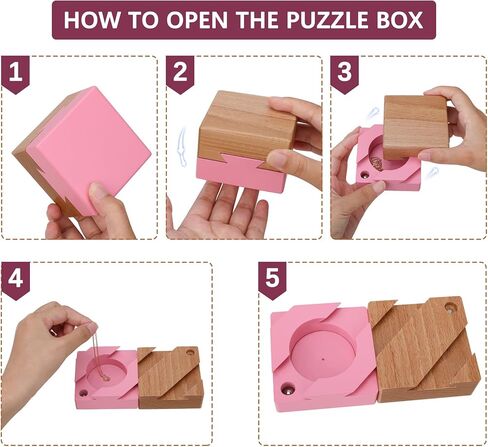 HOW TO OPEN THE PUZZLE BOX

1

2

3

4

5