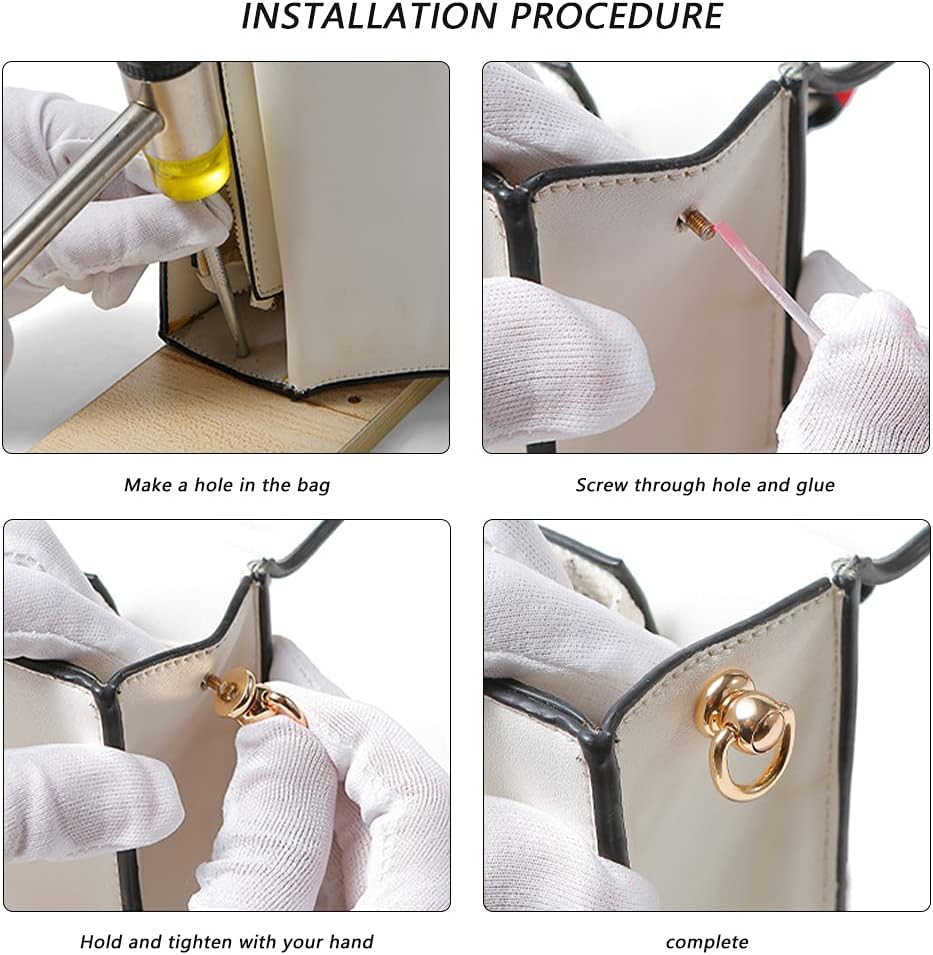 INSTALLATION PROCEDURE

Make a hole in the bag

Screw through hole and glue

Hold and tighten with your hand

complete