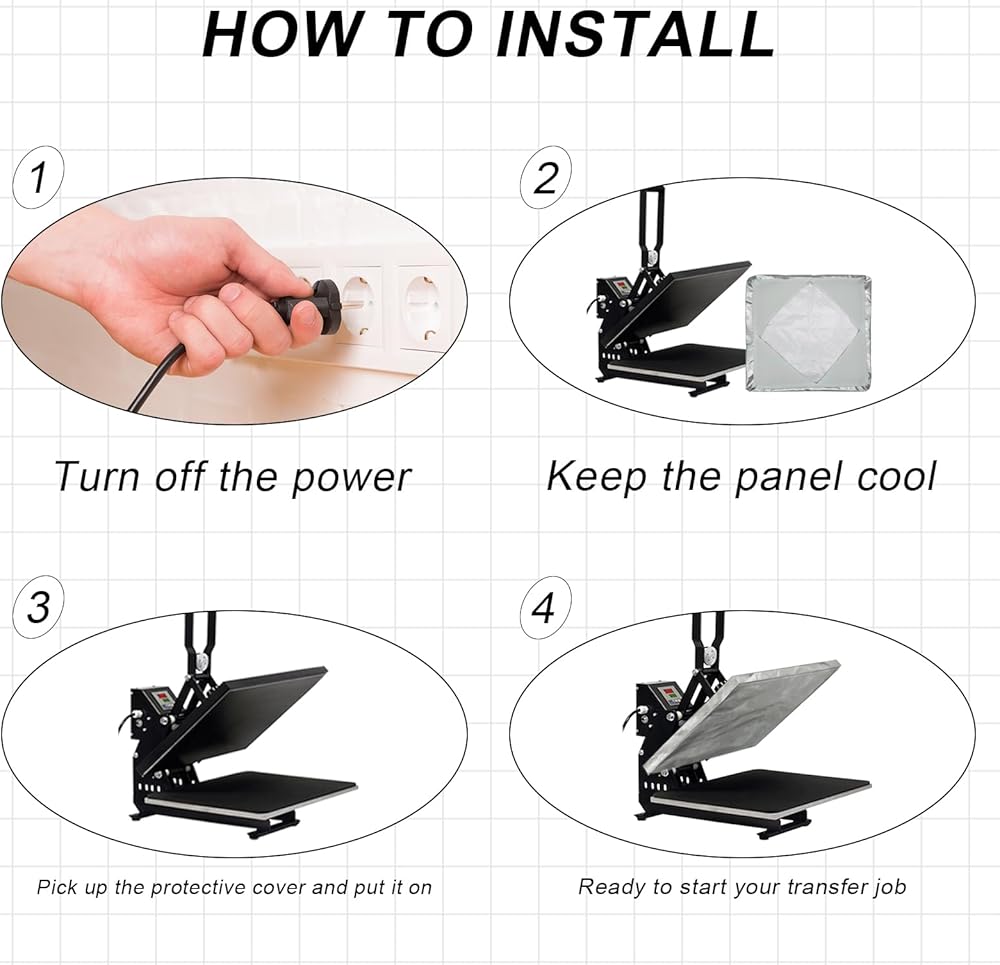 HOW TO INSTALL

1

Turn off the power

2

Keep the panel cool

3

Pick up the protective cover and put it on

4

Ready to start your transfer job