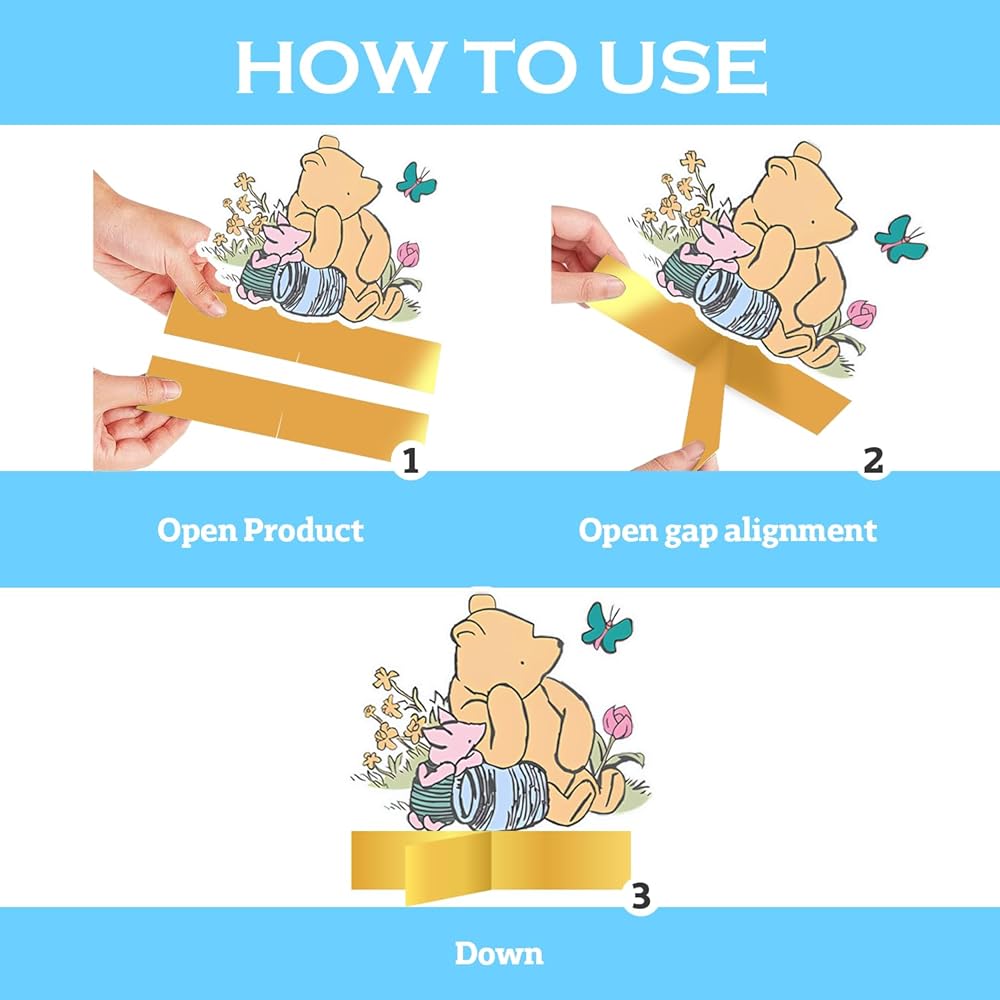 HOW TO USE

1

Open Product

2

Open gap alignment

3

Down