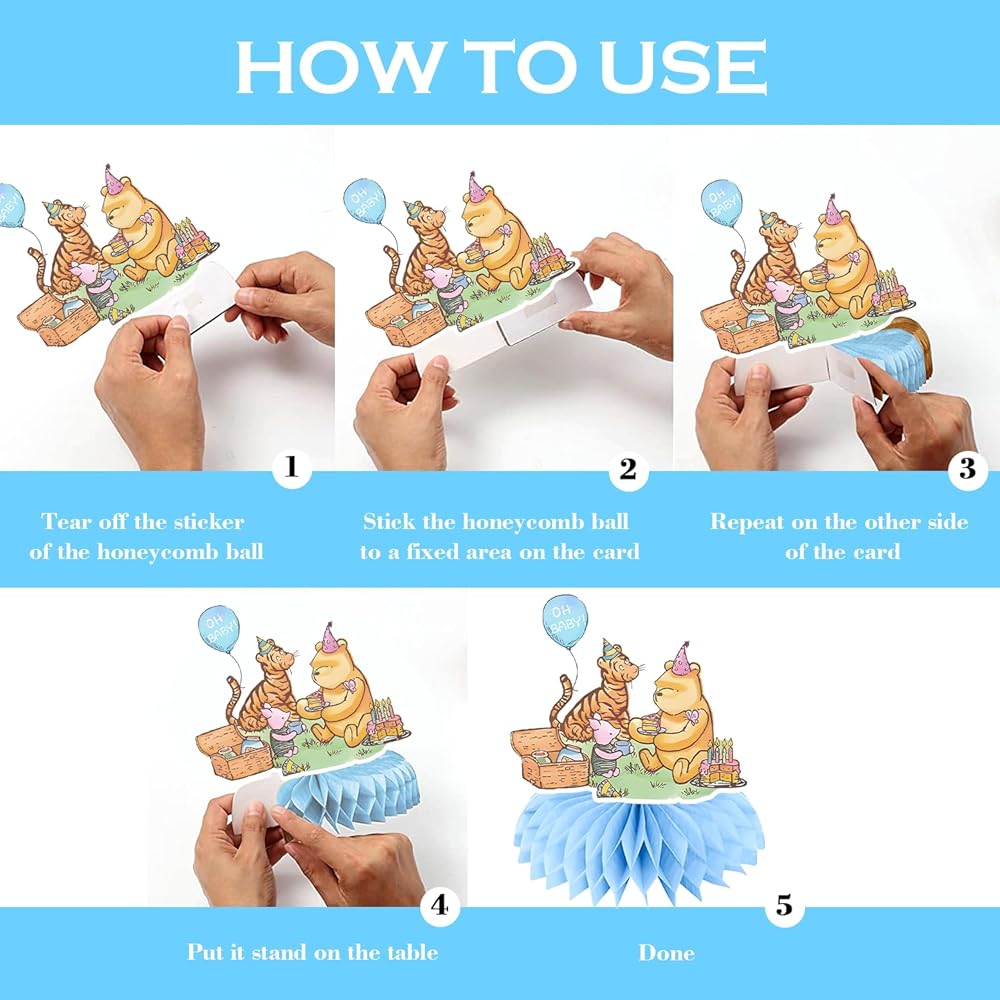 HOW TO USE

OH BABY!

1

Tear off the sticker of the honeycomb ball

OH BABY!

2

Stick the honeycomb ball to a fixed area on the card

OH BABY!

3

Repeat on the other side of the card

OH BABY!

4

Put it stand on the table

OH BABY!

5

Done