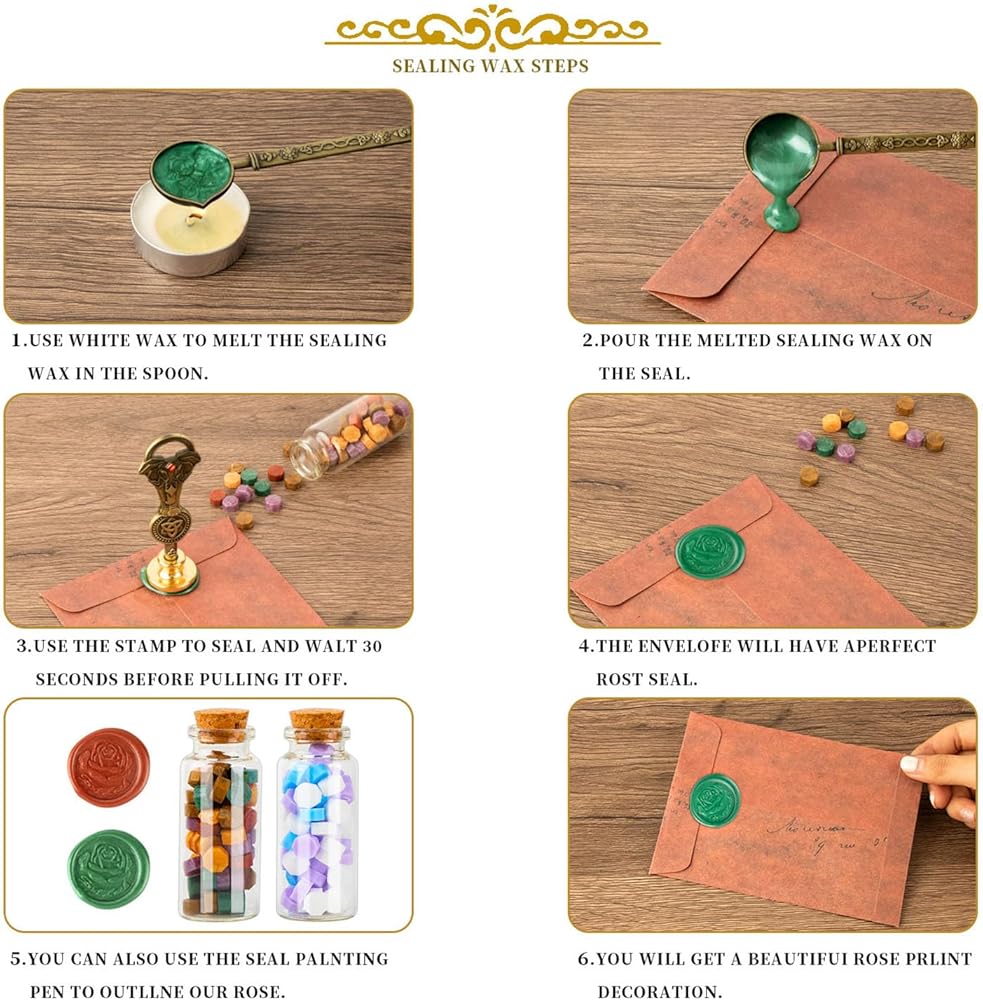 SEALING WAX STEPS

1.USE WHITE WAX TO MELT THE SEALING WAX IN THE SPOON.

2.POUR THE MELTED SEALING WAX ON THE SEAL.

3.USE THE STAMP TO SEAL AND WALT 30 SECONDS BEFORE PULLING IT OFF.

4.THE ENVELOFE WILL HAVE APERFECT ROST SEAL.

5.YOU CAN ALSO USE THE SEAL PALNTING PEN TO OUTLLNE OUR ROSE.

6.YOU WILL GET A BEAUTIFUI ROSE PRLINT DECORATION.