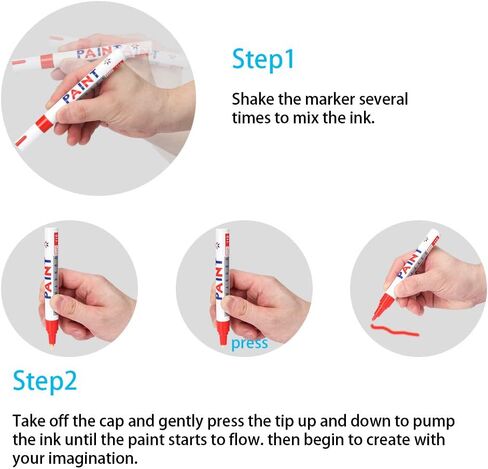 PAINT

PAINT

Step1

Shake the marker several times to mix the ink.

PAINT

PAINT

press

PAINT

Step2

Take off the cap and gently press the tip up and down to pump the ink until the paint starts to flow. then begin to create with your imagination.