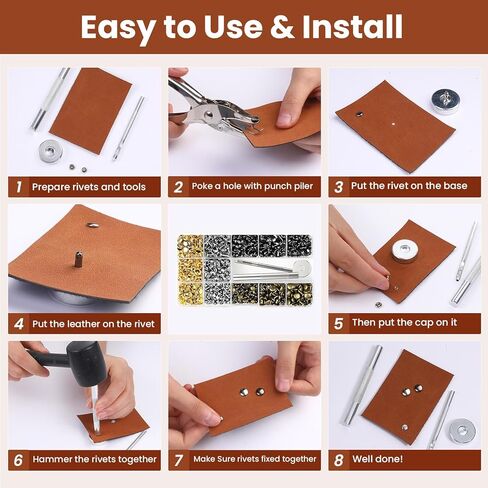 Easy to Use & Install

1 Prepare rivets and tools

2 Poke a hole with punch piler

3 Put the rivet on the base

4 Put the leather on the rivet

5 Then put the cap on it

6 Hammer the rivets together

7 Make Sure rivets fixed together

8 Well done!