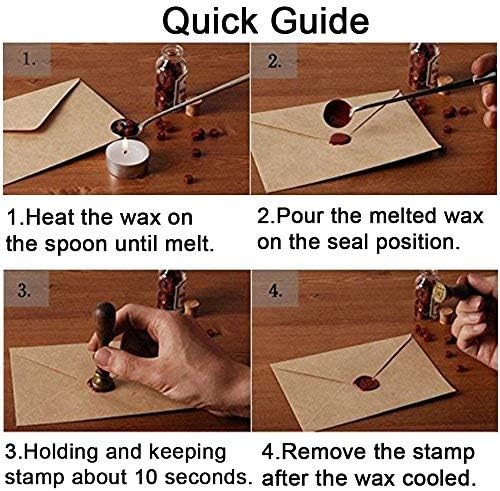 Quick Guide

1.

2.

1.Heat the wax on the spoon until melt.

2.Pour the melted wax on the seal position.

3.

4.

3.Holding and keeping stamp about 10 seconds.

4.Remove the stamp after the wax cooled.