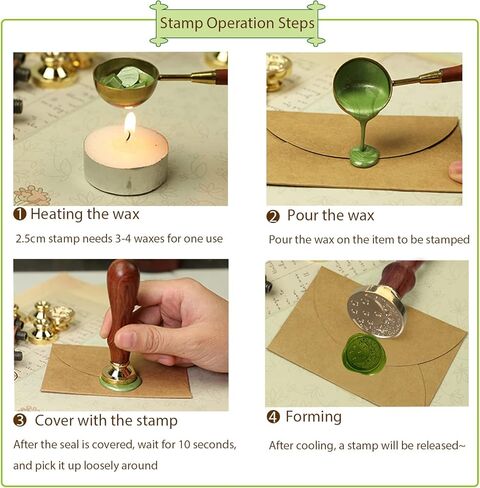 Stamp Operation Steps

❶ Heating the wax

2.5cm stamp needs 3-4 waxes for one use

❷ Pour the wax

Pour the wax on the item to be stamped

❸ Cover with the stamp

After the seal is covered, wait for 10 seconds, and pick it up loosely around

❹ Forming

After cooling, a stamp will be released~