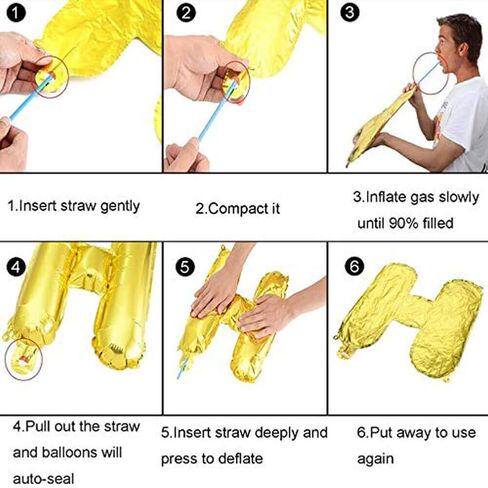 1

2

3

1.Insert straw gently

2.Compact it

3.Inflate gas slowly until 90% filled

4

5

6

4.Pull out the straw and balloons will auto-seal

5.Insert straw deeply and press to deflate

6.Put away to use again