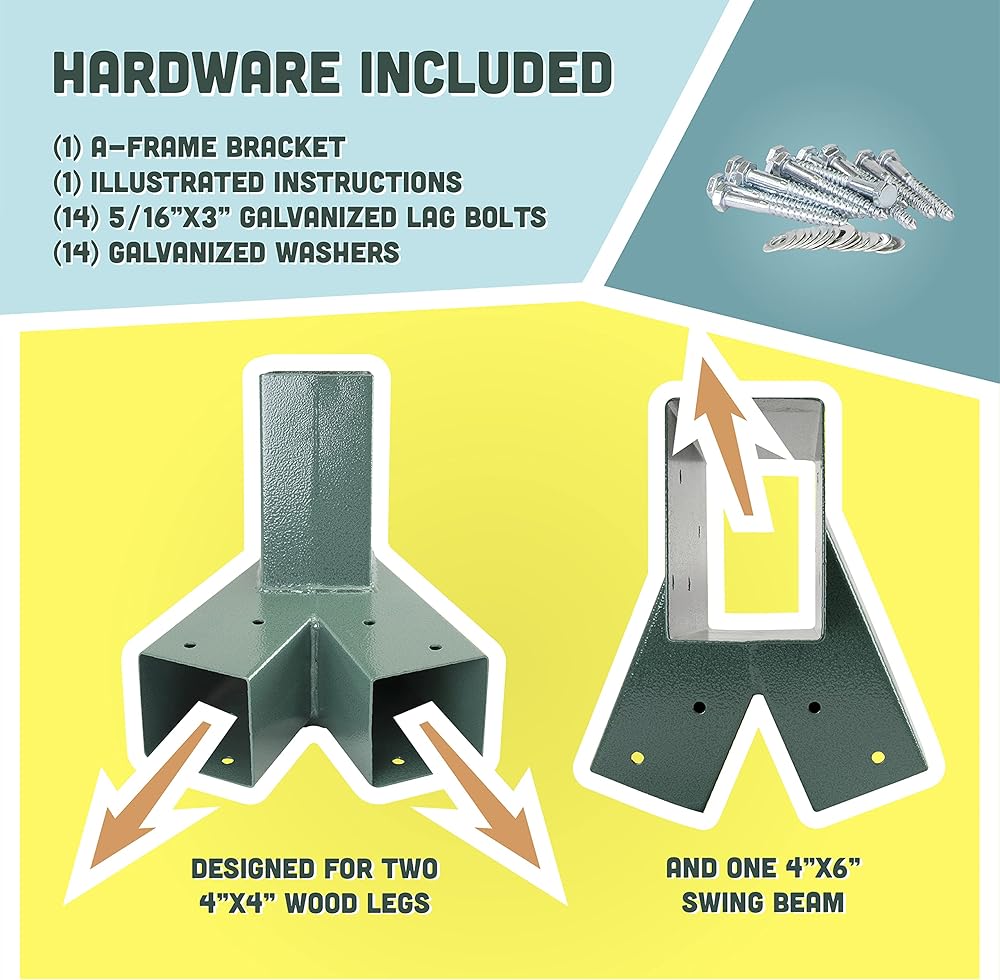 HARDWARE INCLUDED

(1) A-FRAME BRACKET
(1) ILLUSTRATED INSTRUCTIONS
(14) 5/16"X3" GALVANIZED LAG BOLTS
(14) GALVANIZED WASHERS

DESIGNED FOR TWO 4"X4" WOOD LEGS

AND ONE 4"X6" SWING BEAM