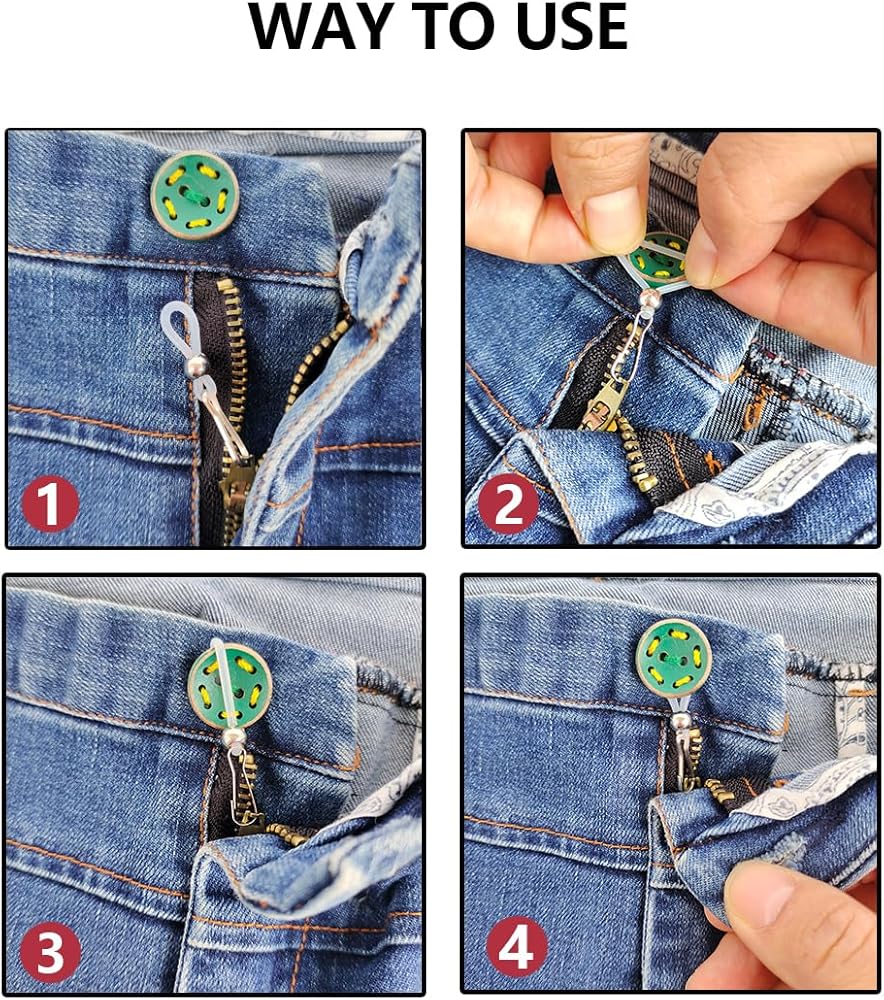 WAY TO USE

1

2

3

4