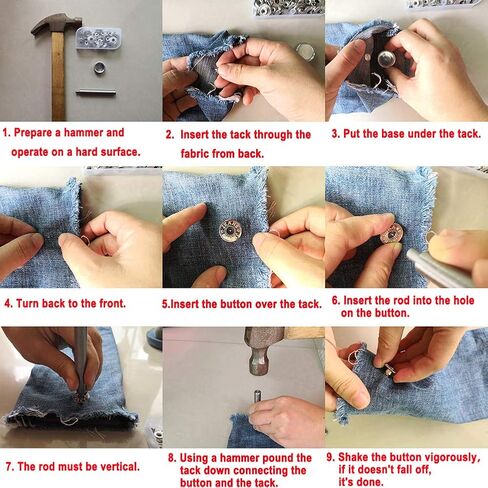 1. Prepare a hammer and operate on a hard surface.

2. Insert the tack through the fabric from back.

3. Put the base under the tack.

4. Turn back to the front.

5.Insert the button over the tack.

6. Insert the rod into the hole on the button.

7. The rod must be vertical.

8. Using a hammer pound the tack down connecting the button and the tack.

9. Shake the button vigorously, if it doesn't fall off, it's done.