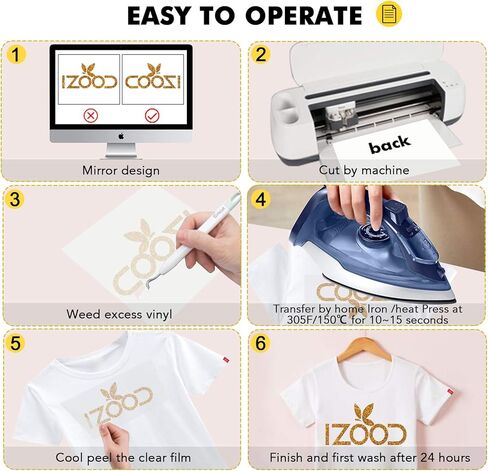 EASY TO OPERATE

1
IZOOD
COOZI
Mirror design

2
back
Cut by machine

3
COOZI
Weed excess vinyl

4
Transfer by home Iron /heat Press at 305F/150℃ for 10~15 seconds

5
IZOOD
Cool peel the clear film

6
IZOOD
Finish and first wash after 24 hours