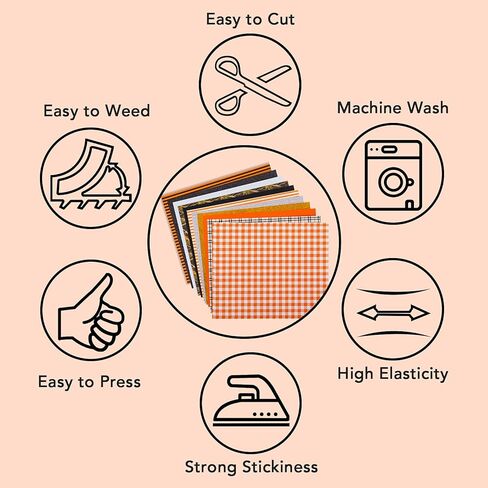 Easy to Cut

Easy to Weed

Machine Wash

Easy to Press

High Elasticity

Strong Stickiness