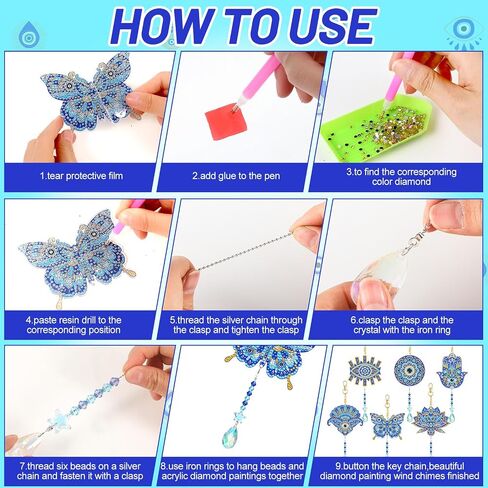 HOW TO USE

1.tear protective film

2.add glue to the pen

3.to find the corresponding color diamond

4.paste resin drill to the corresponding position

5.thread the silver chain through the clasp and tighten the clasp

6.clasp the clasp and the crystal with the iron ring

7.thread six beads on a silver chain and fasten it with a clasp

8.use iron rings to hang beads and acrylic diamond paintings together

9.button the key chain,beautiful diamond painting wind chimes finished