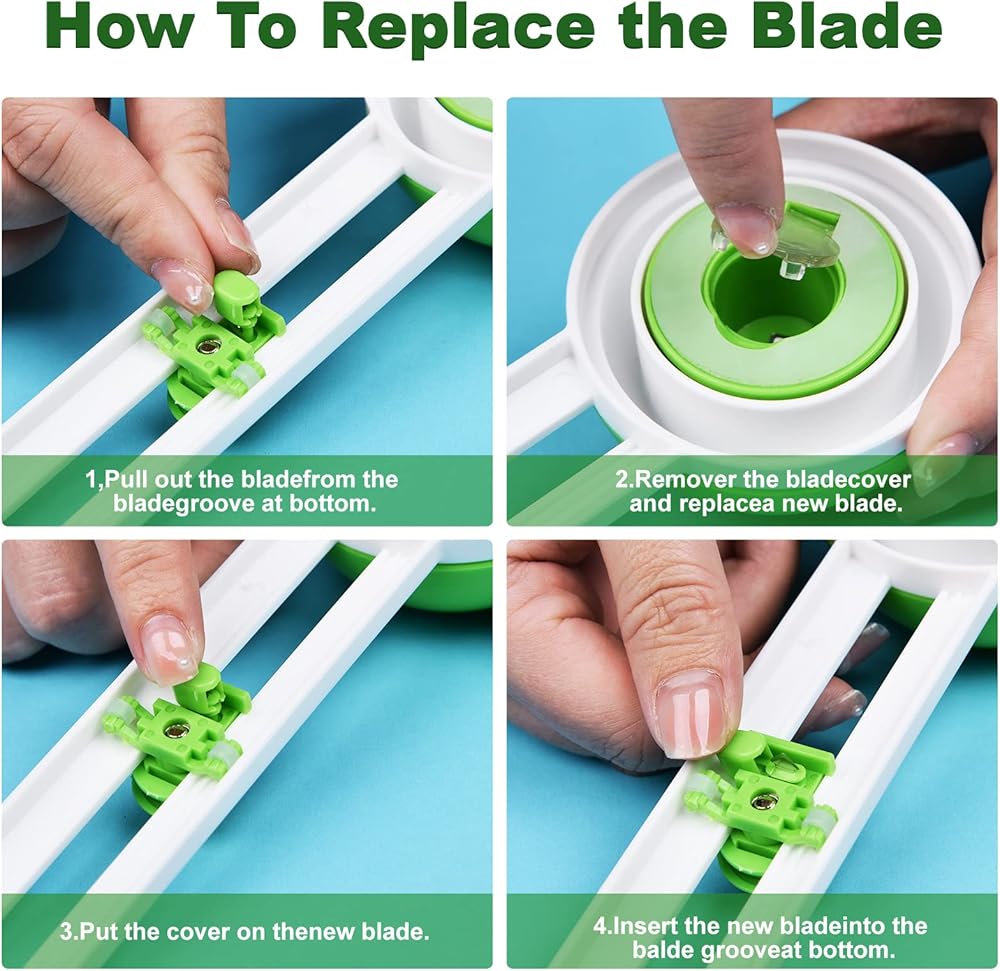 How To Replace the Blade

1,Pull out the bladefrom the bladegroove at bottom.

2.Remover the bladecover and replacea new blade.

3.Put the cover on thenew blade.

4.Insert the new bladeinto the balde grooveat bottom.