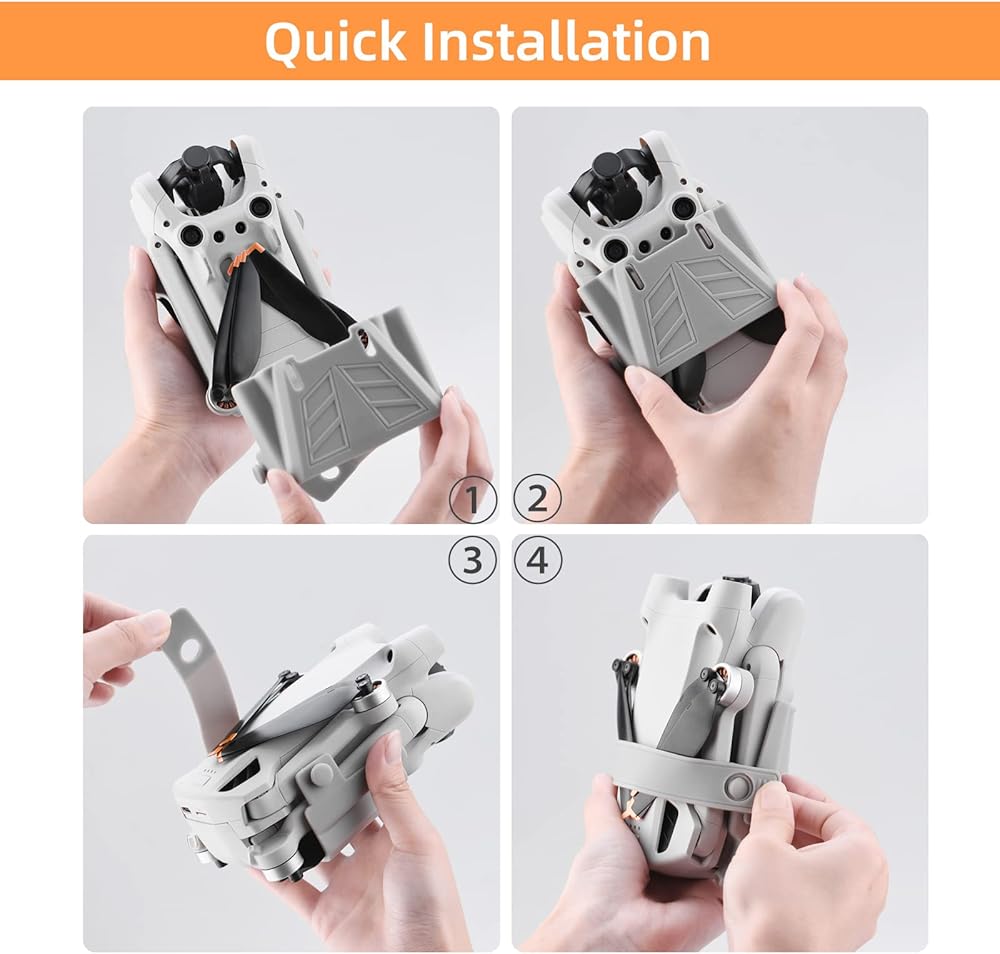 Quick Installation

1 2

3 4