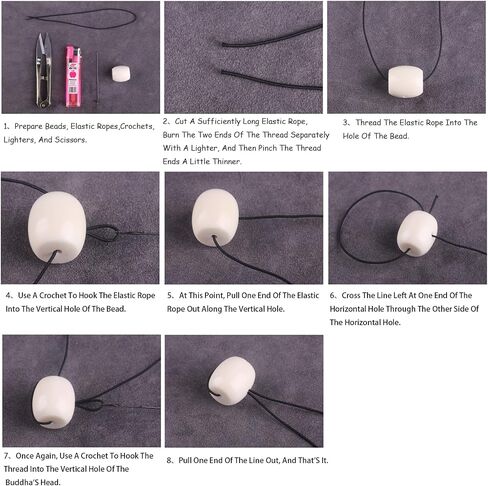 1、Prepare Beads, Elastic Ropes,Crochets, Lighters, And Scissors.

2、Cut A Sufficiently Long Elastic Rope, Burn The Two Ends Of The Thread Separately With A Lighter, And Then Pinch The Thread Ends A Little Thinner.

3、Thread The Elastic Rope Into The Hole Of The Bead.

4、Use A Crochet To Hook The Elastic Rope Into The Vertical Hole Of The Bead.

5、At This Point, Pull One End Of The Elastic Rope Out Along The Vertical Hole.

6、Cross The Line Left At One End Of The Horizontal Hole Through The Other Side Of The Horizontal Hole.

7、Once Again, Use A Crochet To Hook The Thread Into The Vertical Hole Of The Buddha'S Head.

8、Pull One End Of The Line Out, And That'S It.