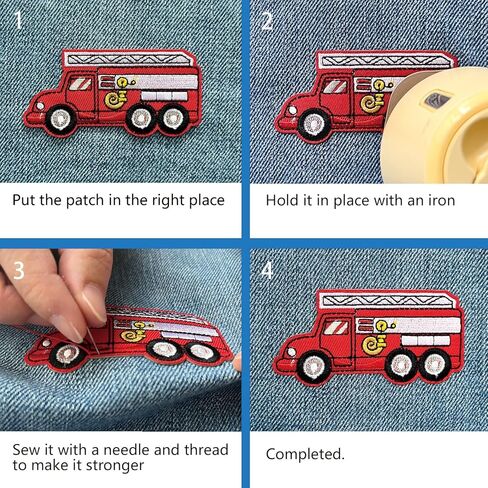 1

Put the patch in the right place

2

Hold it in place with an iron

3

Sew it with a needle and thread to make it stronger

4

Completed.