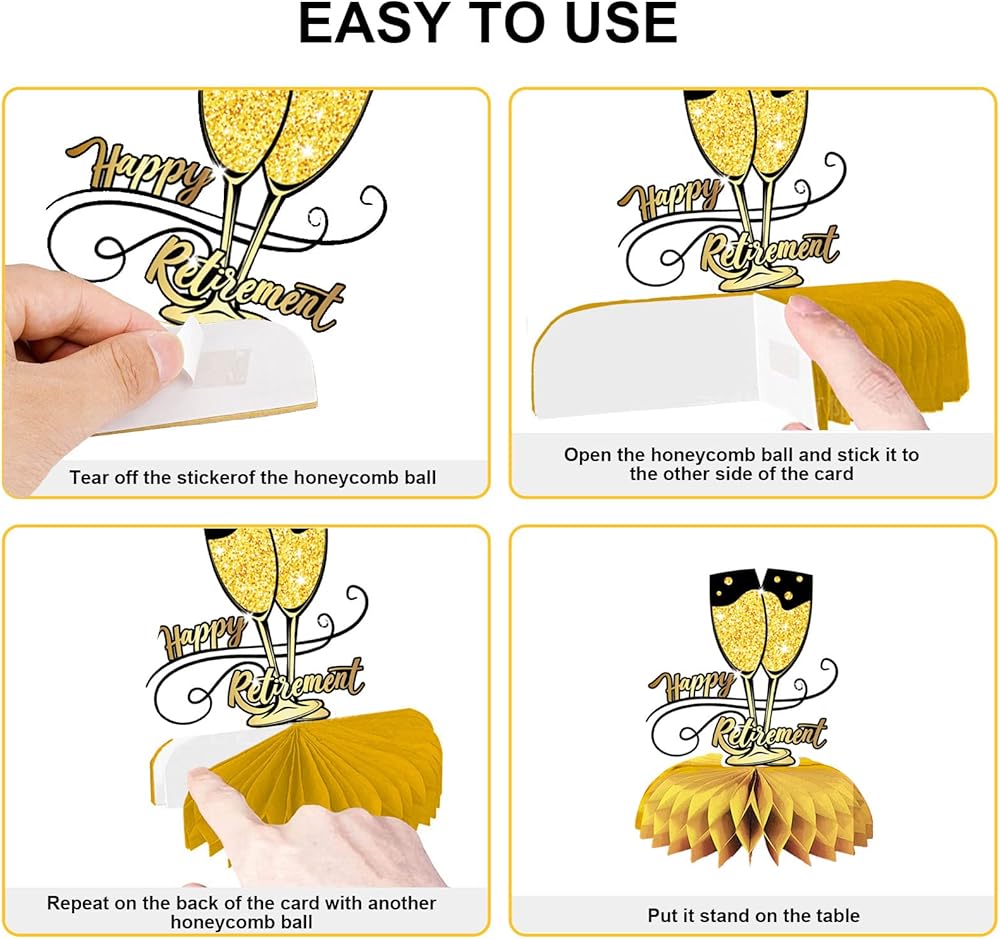 EASY TO USE

Happy Retirement

Tear off the stickerof the honeycomb ball

Happy Retirement

Open the honeycomb ball and stick it to the other side of the card

Happy Retirement

Repeat on the back of the card with another honeycomb ball

Happy Retirement

Put it stand on the table