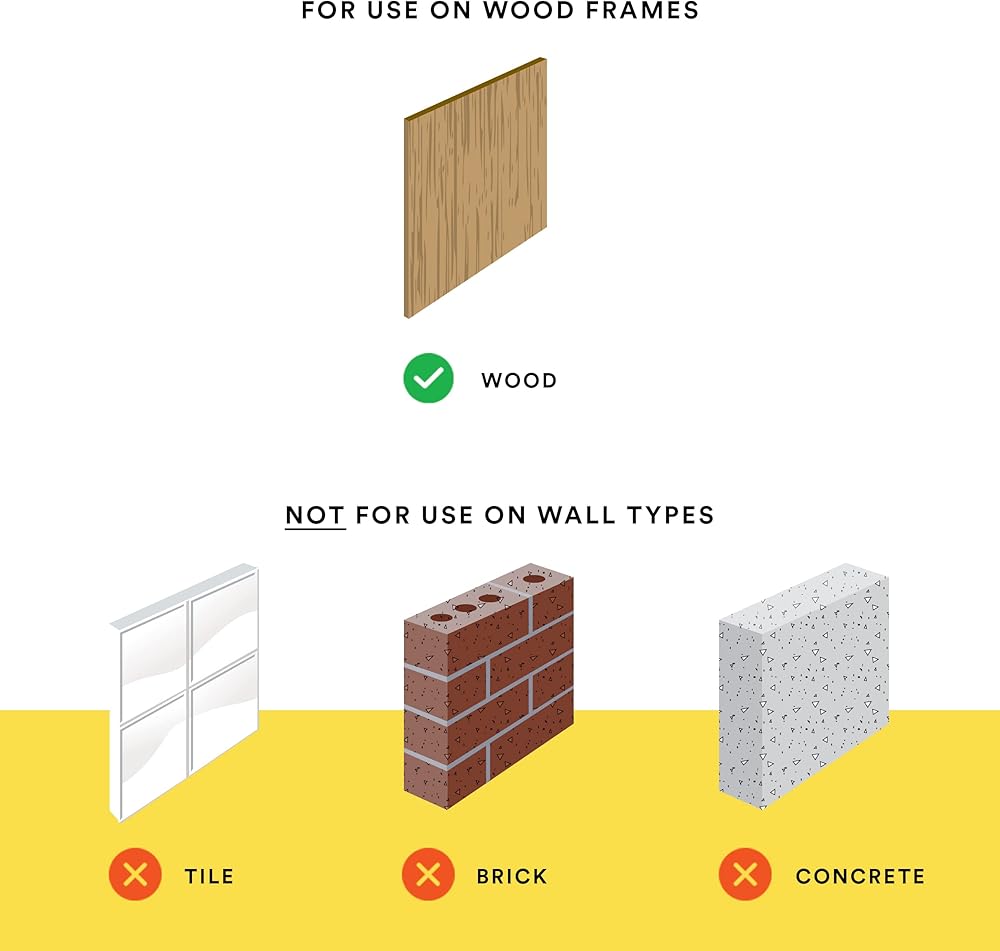 FOR USE ON WOOD FRAMES

WOOD

NOT FOR USE ON WALL TYPES

TILE

BRICK

CONCRETE