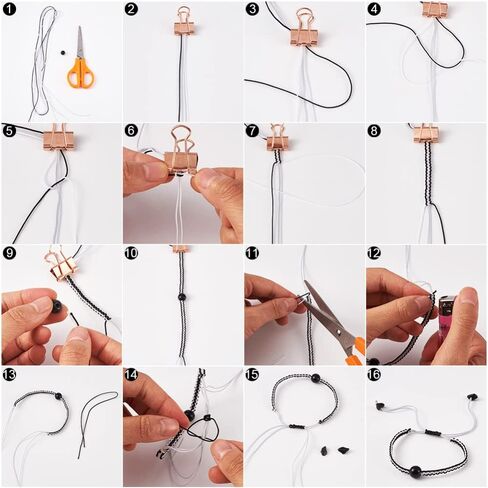 1
2
3
4
5
6
7
8
9
10
11
12
13
14
15
16