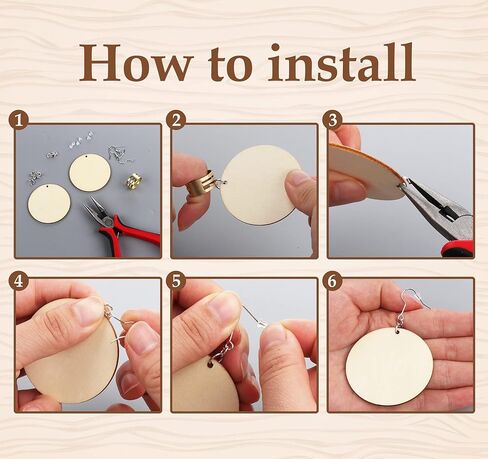 How to install

1

2

3

4

5

6