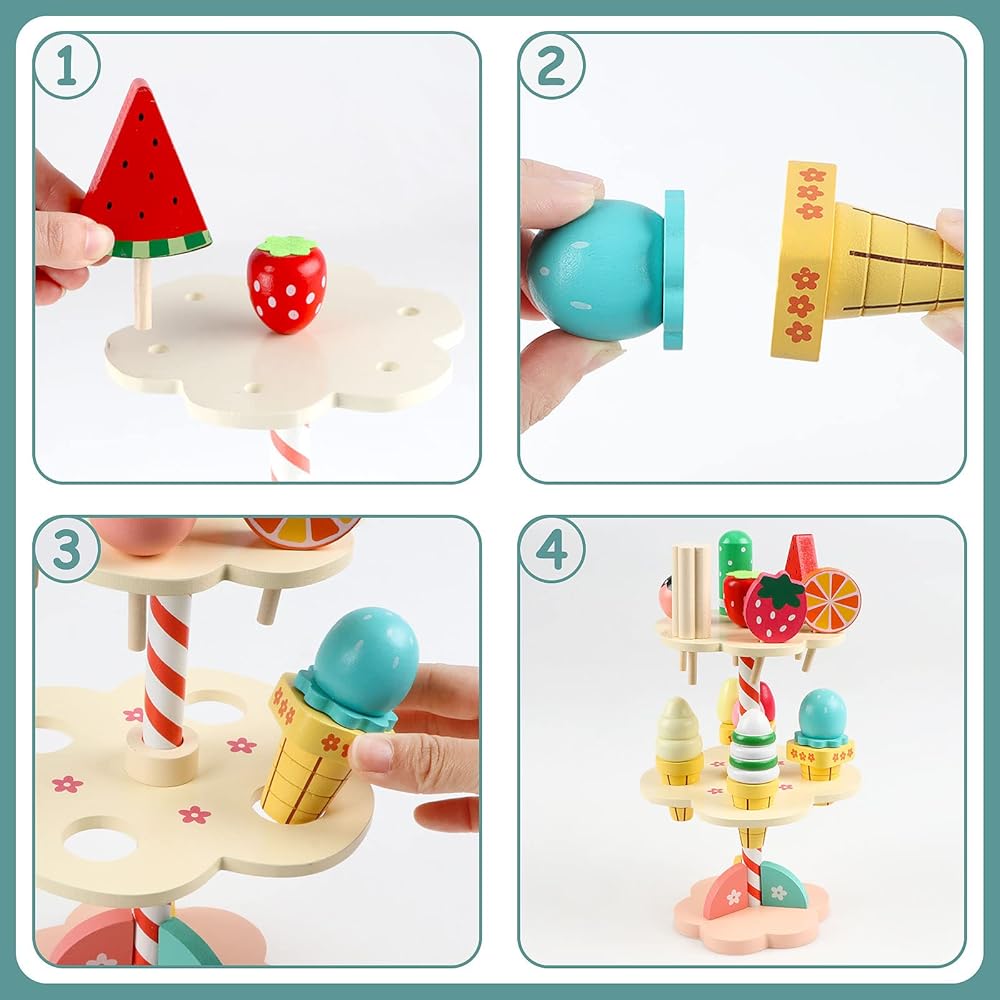 1

2

3

4