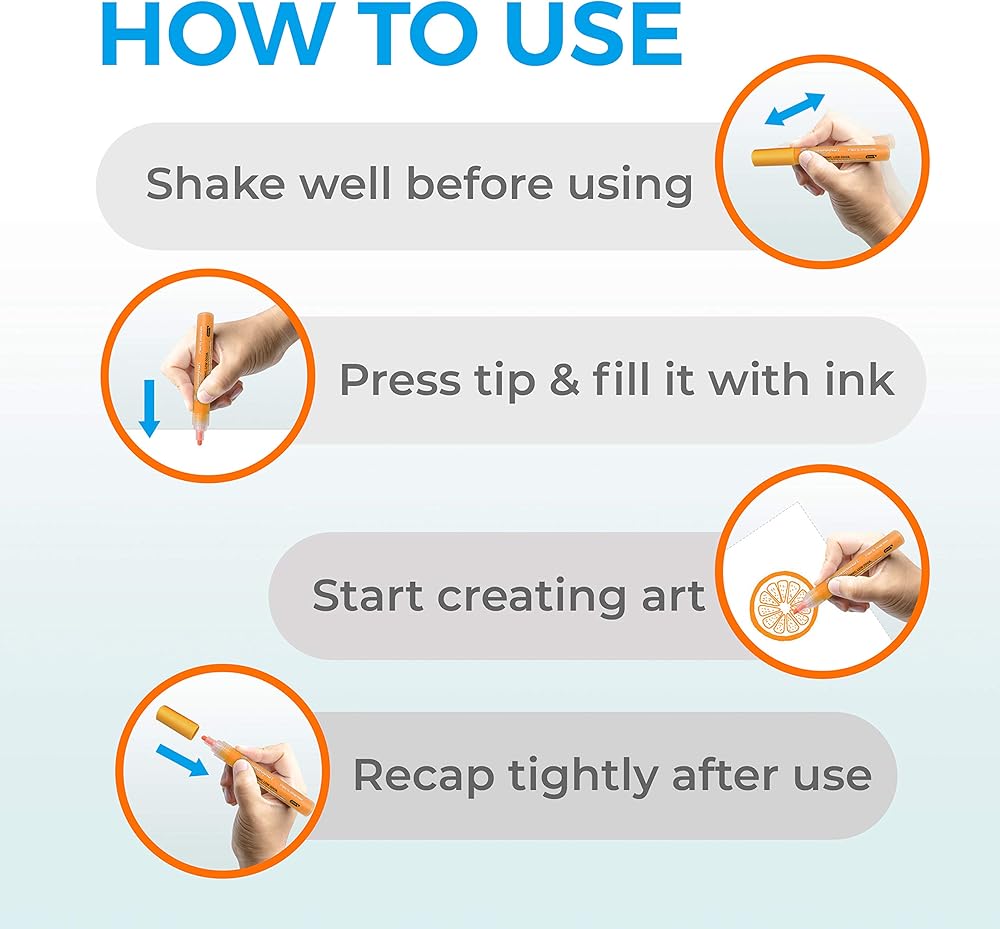 HOW TO USE

Shake well before using

Press tip & fill it with ink

Start creating art

Recap tightly after use