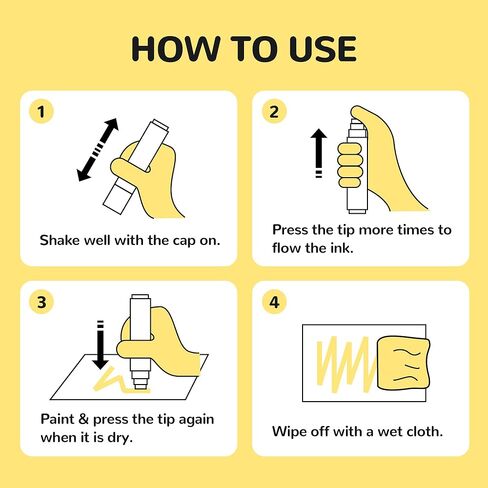 HOW TO USE

1

Shake well with the cap on.

2

Press the tip more times to flow the ink.

3

Paint & press the tip again when it is dry.

4

Wipe off with a wet cloth.