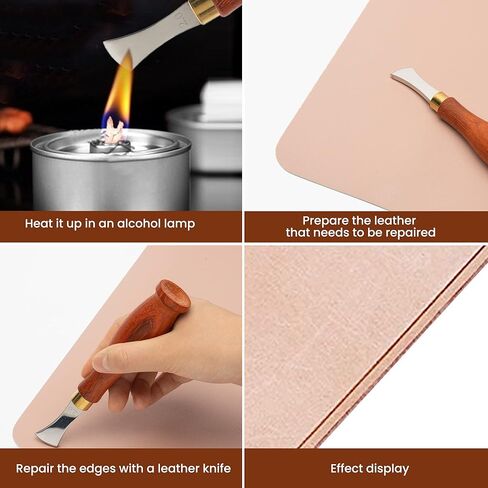 Heat it up in an alcohol lamp

Prepare the leather that needs to be repaired

Repair the edges with a leather knife

Effect display