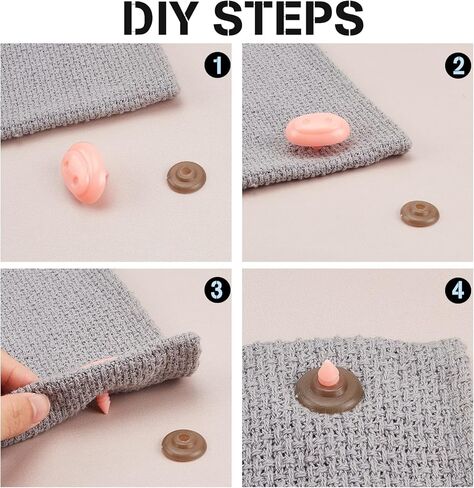 DIY STEPS

1

2

3

4