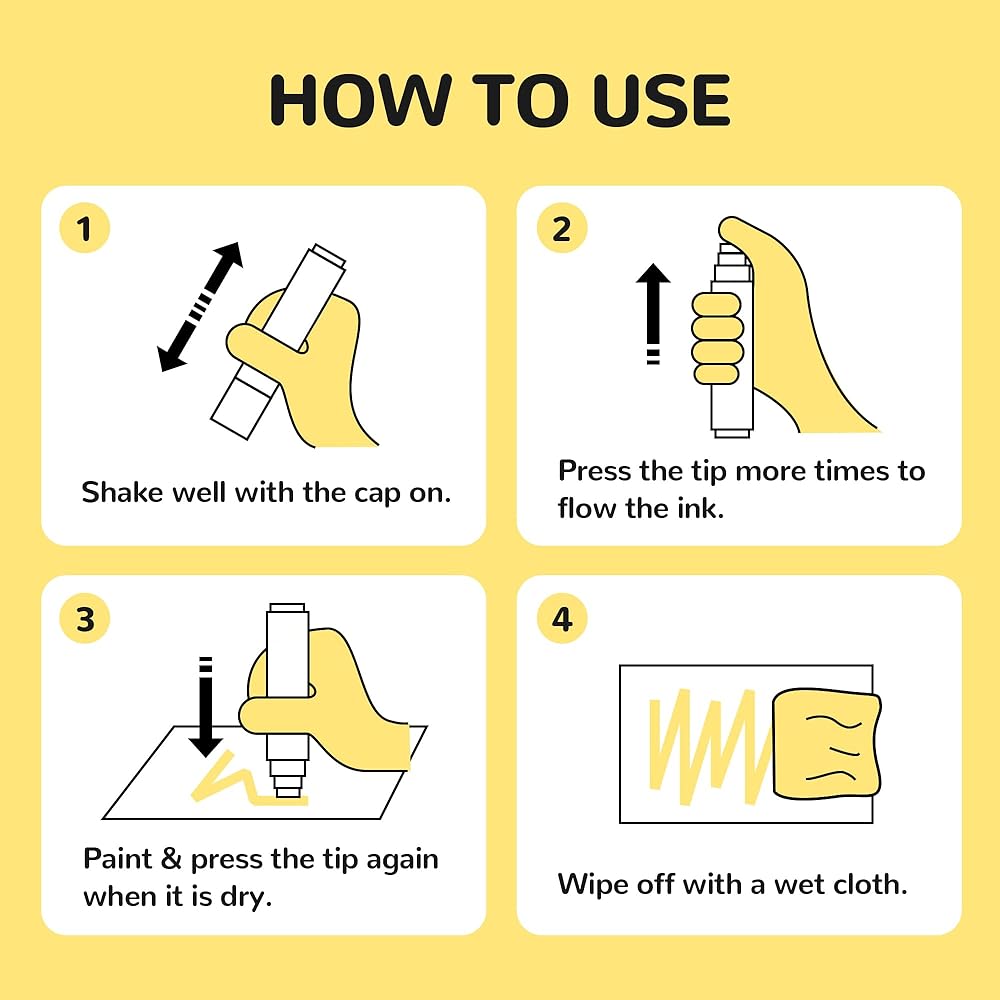 HOW TO USE

1

Shake well with the cap on.

2

Press the tip more times to flow the ink.

3

Paint & press the tip again when it is dry.

4

Wipe off with a wet cloth.