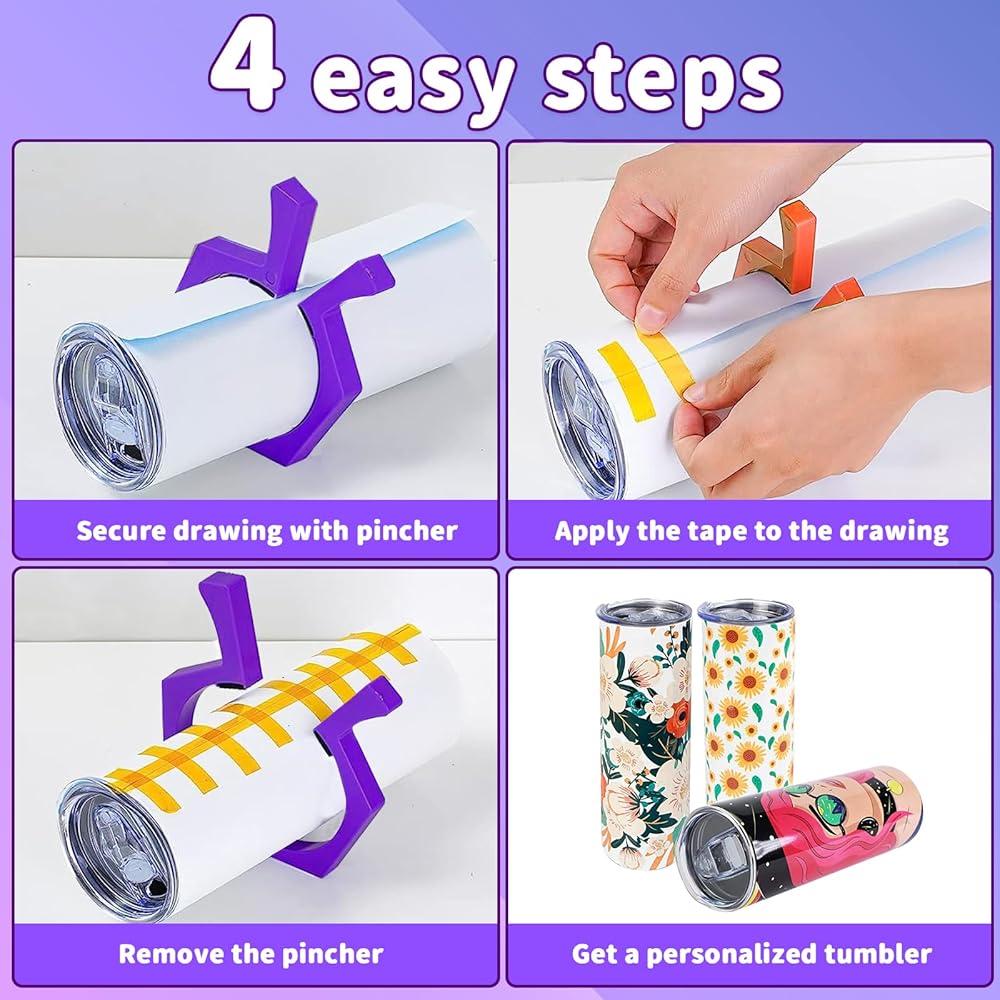 4 easy steps

Secure drawing with pincher

Apply the tape to the drawing

Remove the pincher

Get a personalized tumbler