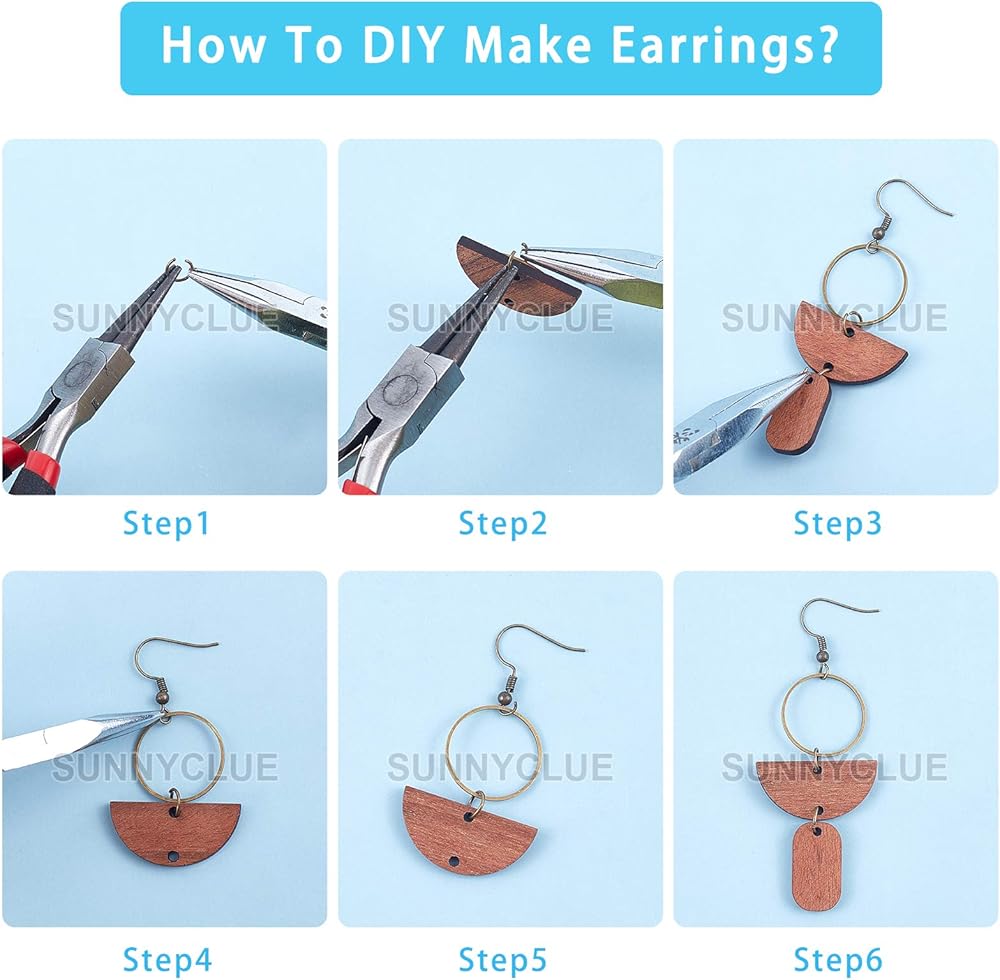 How To DIY Make Earrings?

SUNNYCLUE

Step1

SUNNYCLUE

Step2

SUNNYCLUE

Step3

SUNNYCLUE

Step4

SUNNYCLUE

Step5

SUNNYCLUE

Step6