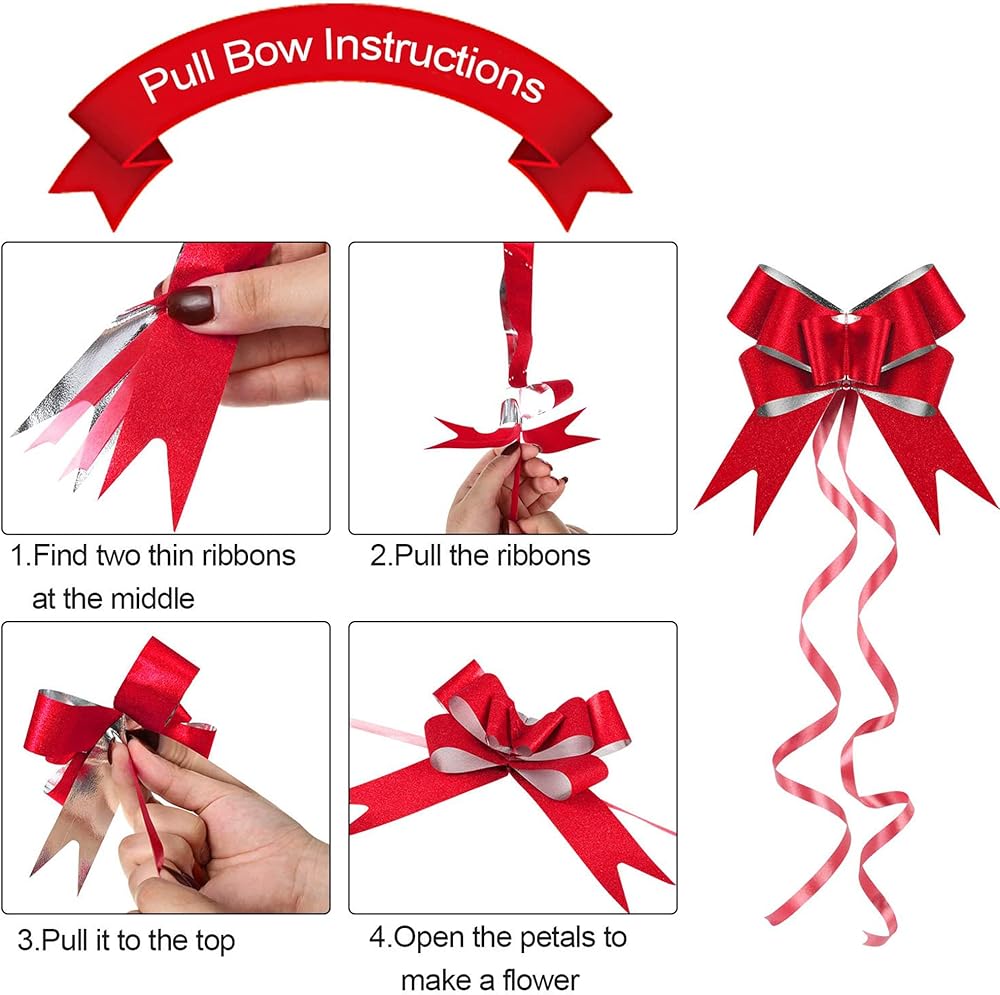 Pull Bow Instructions

1.Find two thin ribbons at the middle

2.Pull the ribbons

3.Pull it to the top

4.Open the petals to make a flower