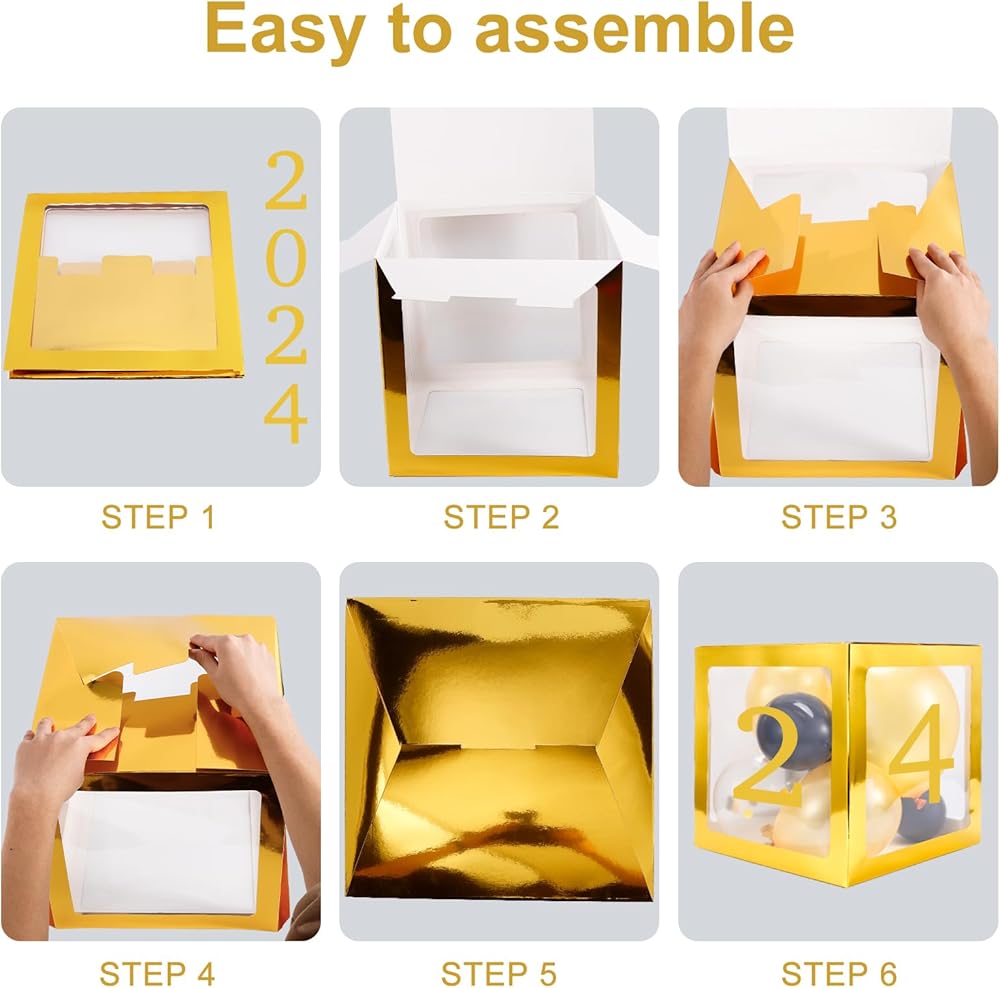 Easy to assemble

2
0
2
4

STEP 1

STEP 2

STEP 3

STEP 4

STEP 5

2 4

STEP 6