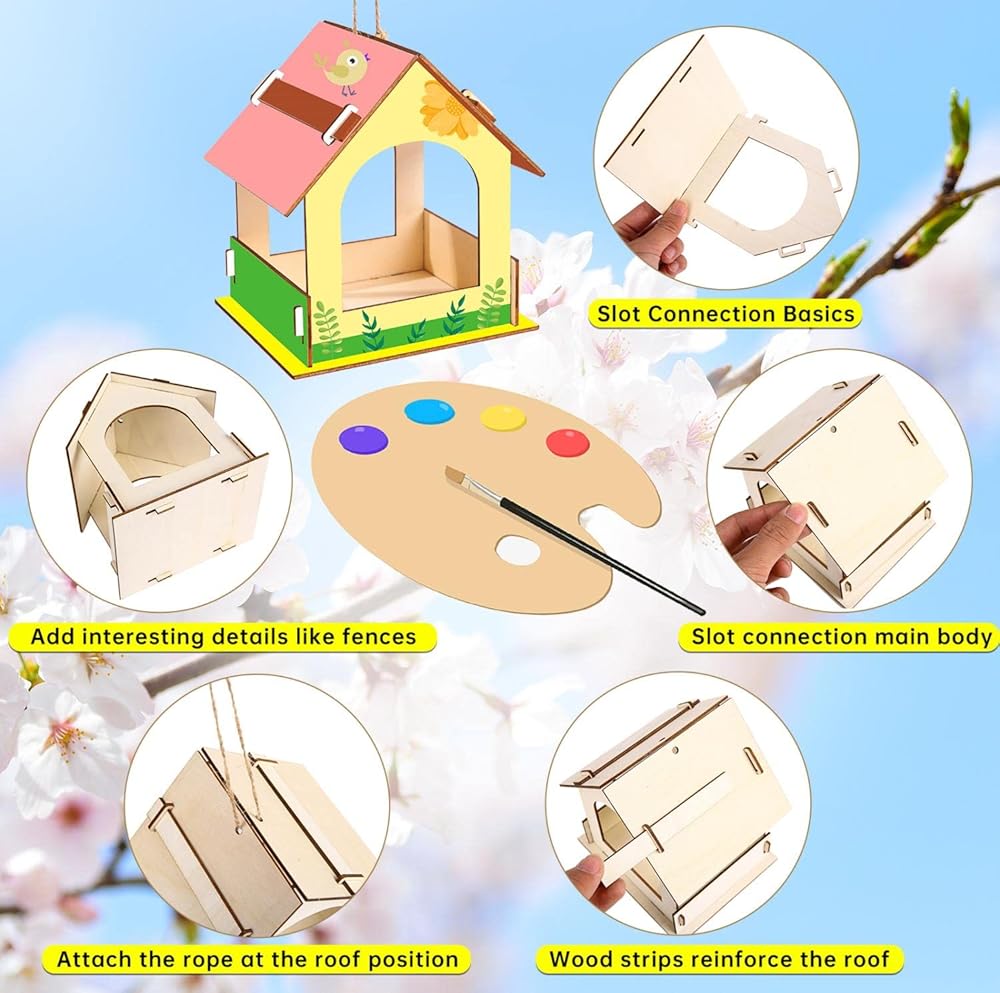 Slot Connection Basics

Add interesting details like fences

Slot connection main body

Attach the rope at the roof position

Wood strips reinforce the roof