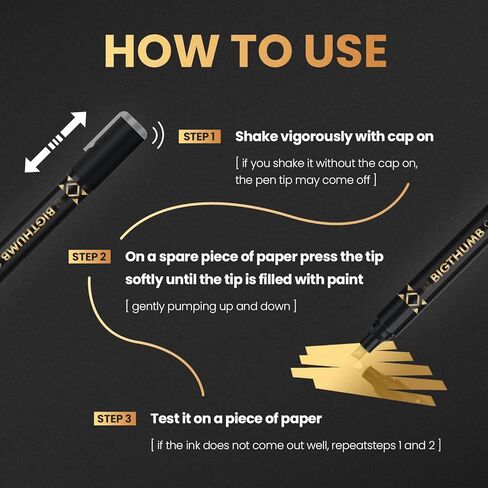 HOW TO USE

STEP 1 Shake vigorously with cap on

[ if you shake it without the cap on, the pen tip may come off ]

BIGTHUMB

STEP 2 On a spare piece of paper press the tip softly until the tip is filled with paint

[ gently pumping up and down ]

BIGTHUMB

STEP 3 Test it on a piece of paper

[ if the ink does not come out well, repeatsteps 1 and 2 ]