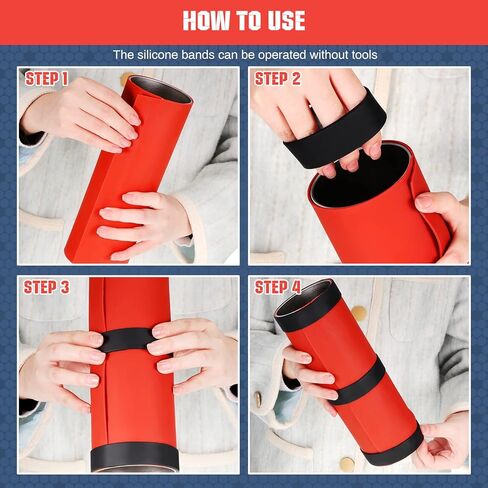 HOW TO USE

The silicone bands can be operated without tools

STEP 1

STEP 2

STEP 3

STEP 4