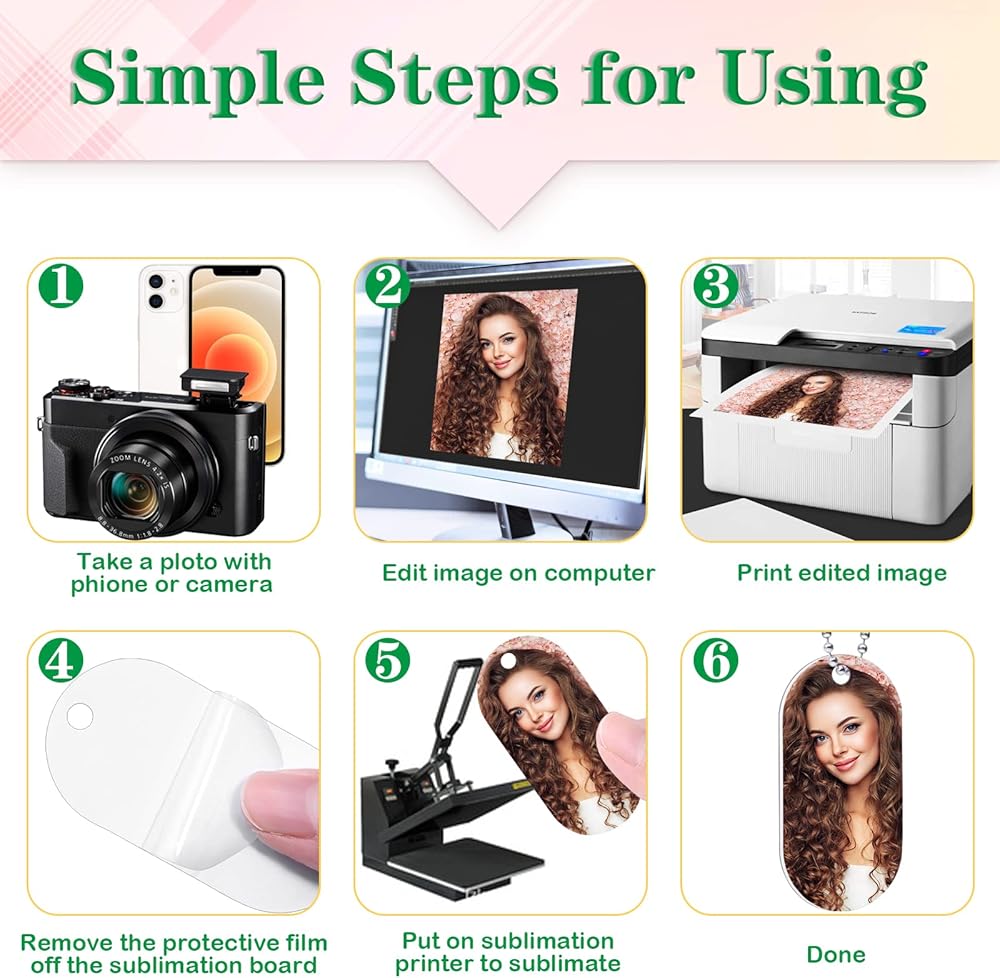 Simple Steps for Using

1
ZOOM LENS
Take a ploto with phione or camera

2
Edit image on computer

3
Print edited image

4
Remove the protective film off the sublimation board

5
Put on sublimation printer to sublimate

6
Done