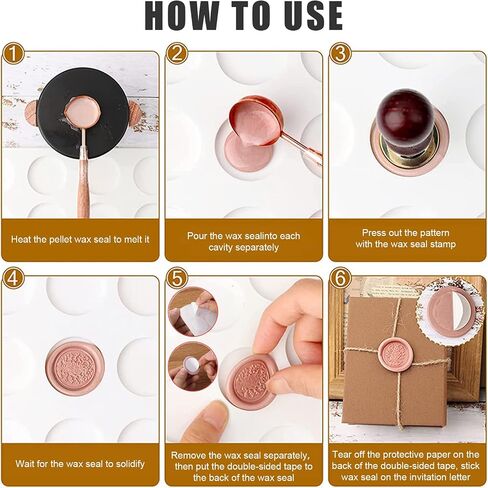 HOW TO USE

1

Heat the pellet wax seal to melt it

2

Pour the wax sealinto each cavity separately

3

Press out the pattern with the wax seal stamp

4

Wait for the wax seal to solidify

5

Remove the wax seal separately, then put the double-sided tape to the back of the wax seal

6

Tear off the protective paper on the back of the double-sided tape, stick wax seal on the invitation letter