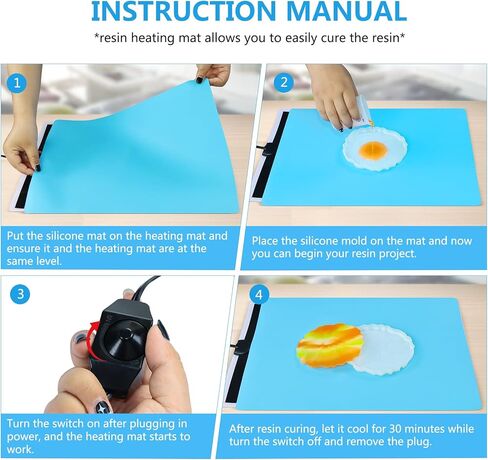 INSTRUCTION MANUAL

*resin heating mat allows you to easily cure the resin*

1

Put the silicone mat on the heating mat and ensure it and the heating mat are at the same level.

2

Place the silicone mold on the mat and now you can begin your resin project.

3

Turn the switch on after plugging in power, and the heating mat starts to work.

4

After resin curing, let it cool for 30 minutes while turn the switch off and remove the plug.