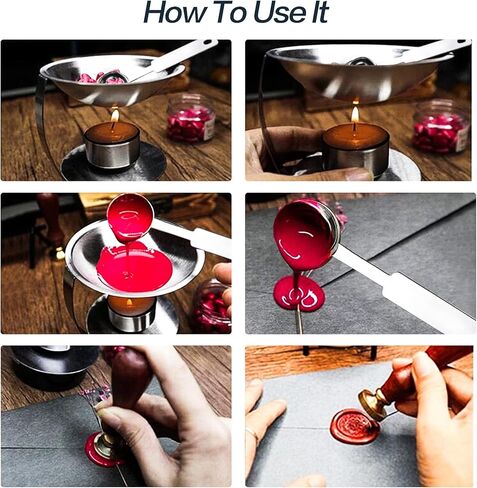 How To Use It