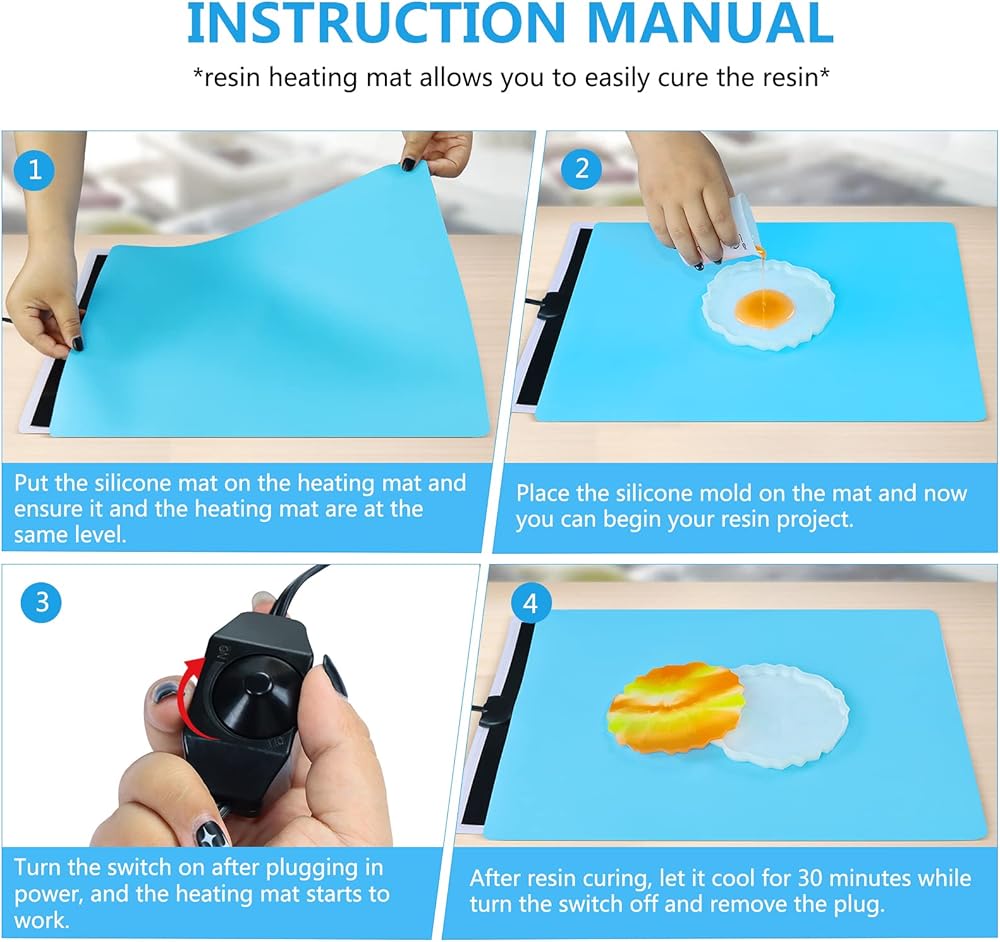 INSTRUCTION MANUAL

*resin heating mat allows you to easily cure the resin*

1

Put the silicone mat on the heating mat and ensure it and the heating mat are at the same level.

2

Place the silicone mold on the mat and now you can begin your resin project.

3

Turn the switch on after plugging in power, and the heating mat starts to work.

4

After resin curing, let it cool for 30 minutes while turn the switch off and remove the plug.