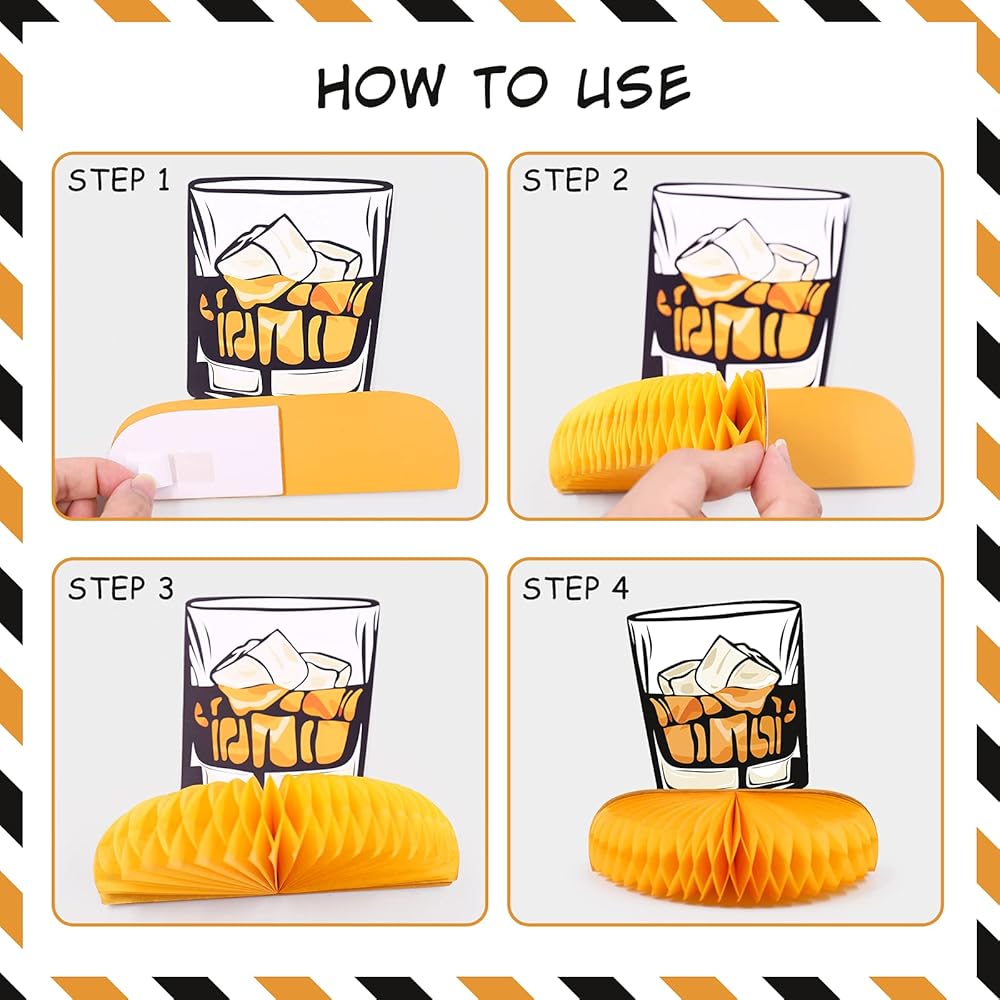 HOW TO USE

STEP 1

STEP 2

STEP 3

STEP 4