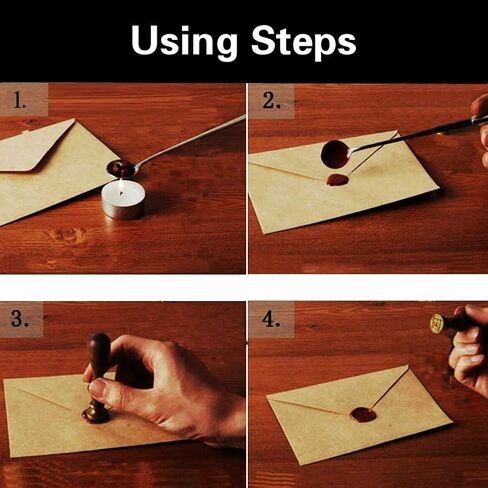 Using Steps

1.

2.

3.

4.