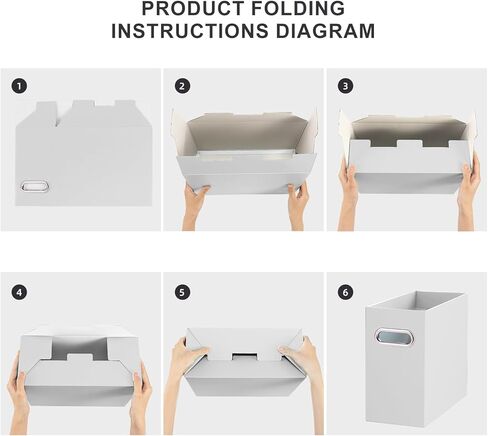 PRODUCT FOLDING
INSTRUCTIONS DIAGRAM

1

2

3

4

5

6