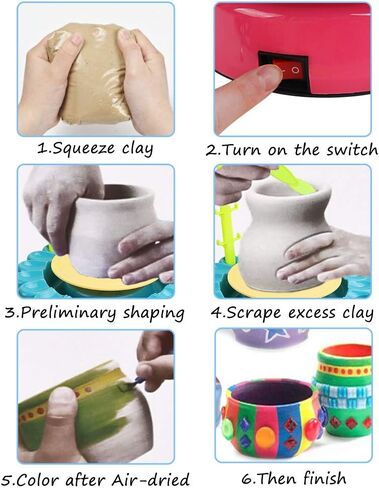 1.Squeeze clay

2.Turn on the switch

3.Preliminary shaping

4.Scrape excess clay

5.Color after Air-dried

6.Then finish