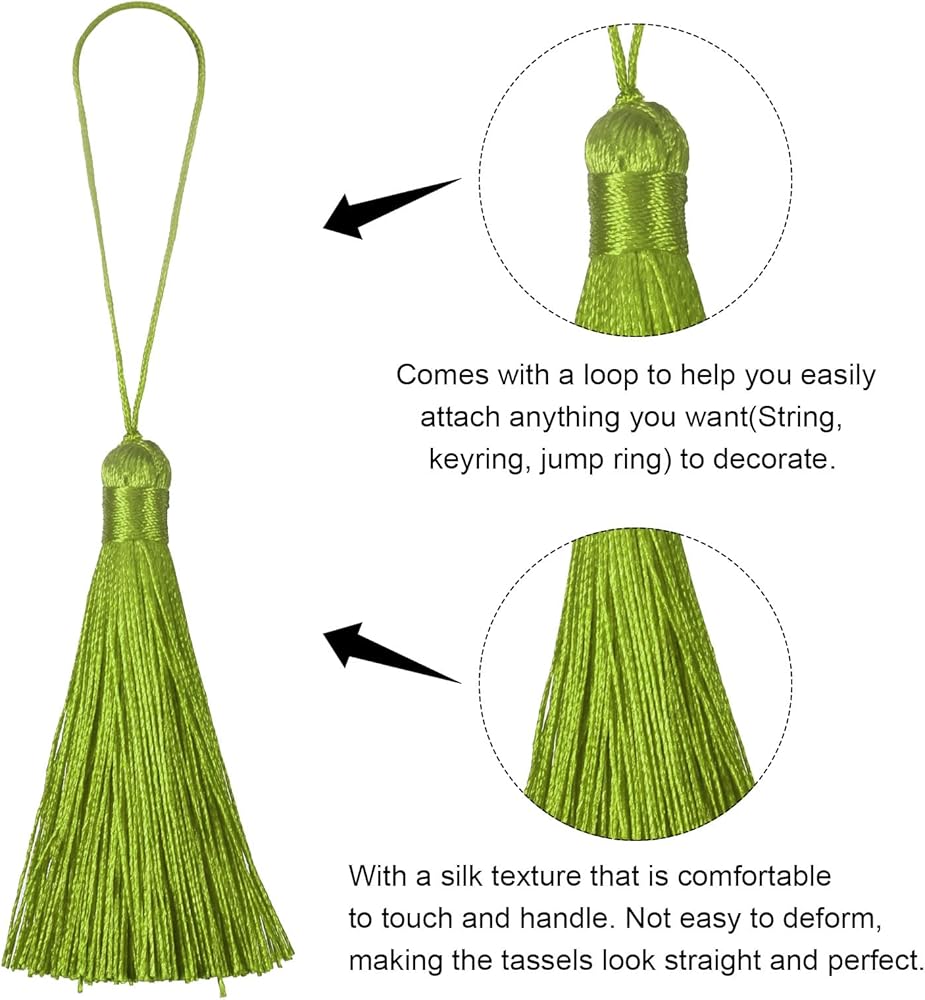 Comes with a loop to help you easily attach anything you want(String, keyring, jump ring) to decorate.

With a silk texture that is comfortable to touch and handle. Not easy to deform, making the tassels look straight and perfect.